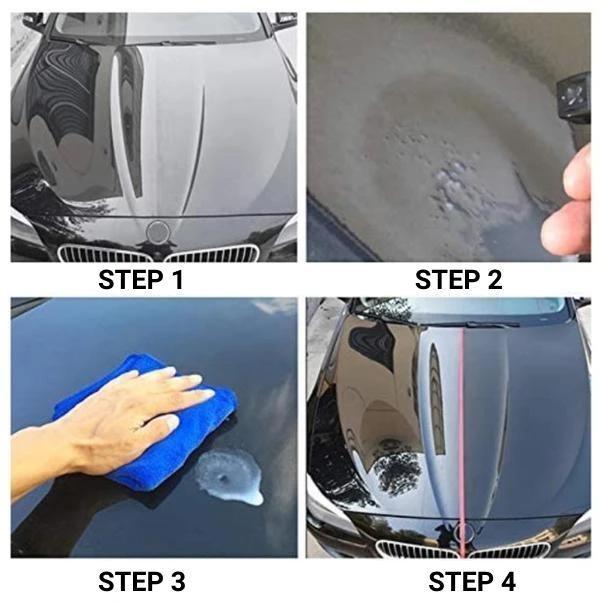 STEP 1

STEP 2

STEP 3

STEP 4