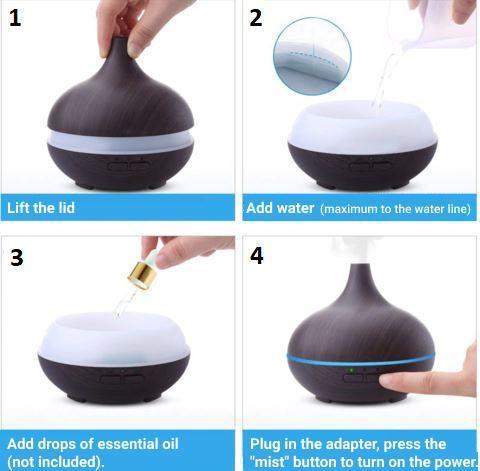 1

Lift the lid

2

Add water (maximum to the water line)

3

Add drops of essential oil (not included).

4

Plug in the adapter, press the "mist" button to turn on the power.